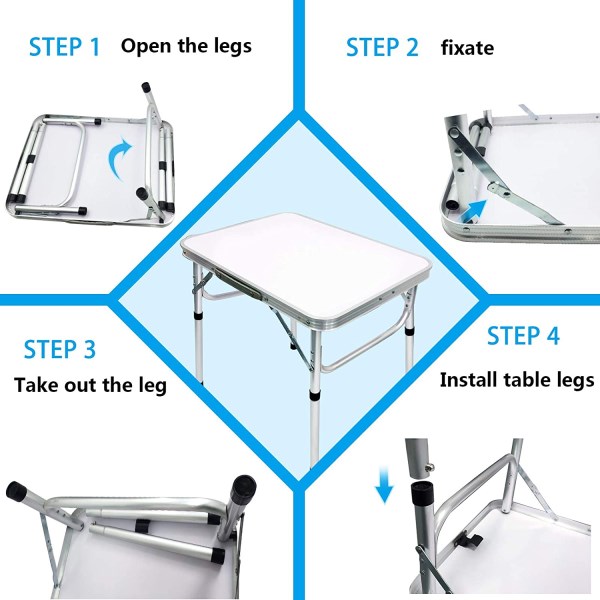 STEP 1 Open the legs

STEP 2 fixate

STEP 3

Take out the leg

STEP 4

Install table legs